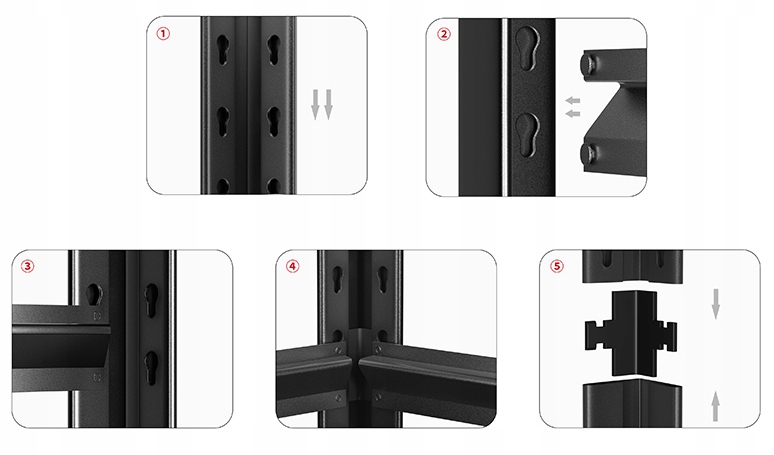 ①

②

③

④

⑤