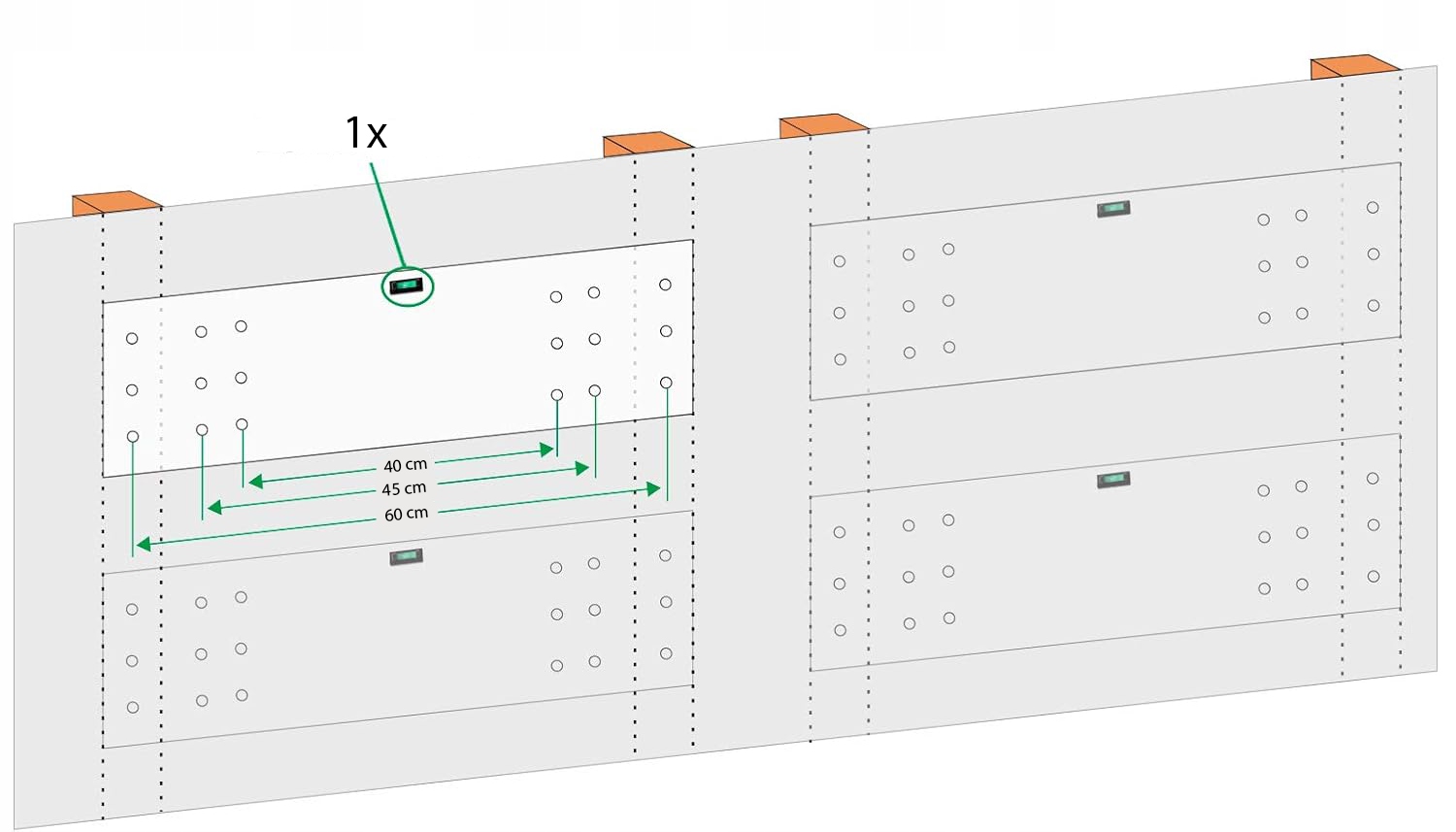 1x

40 cm
45 cm
60 cm